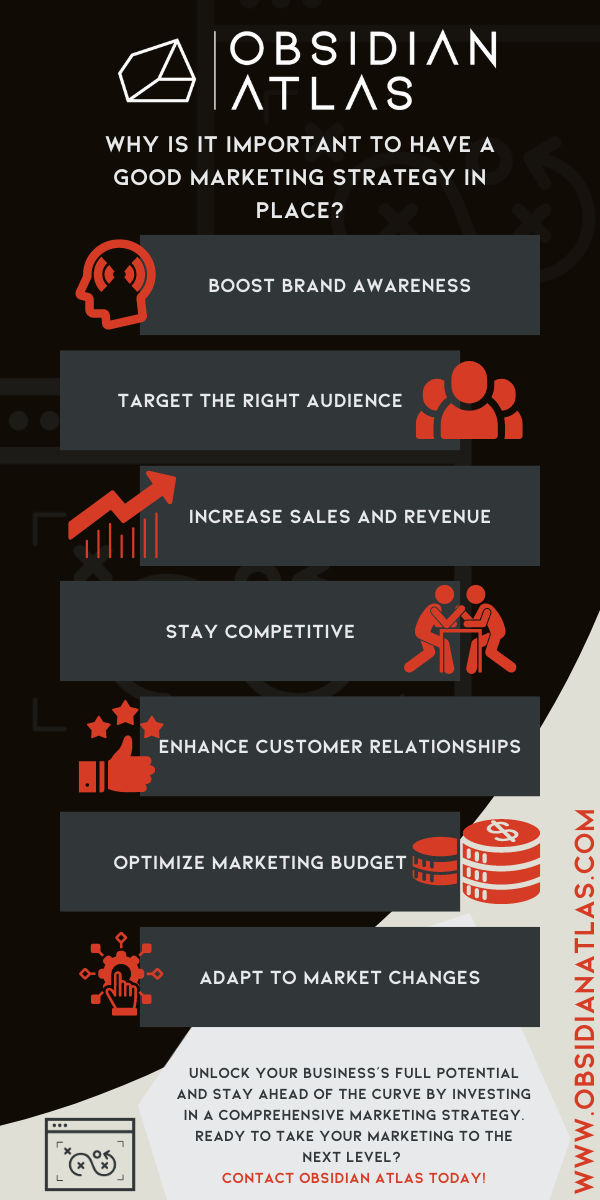 OBSIDIAN ATLAS

WHY IS IT IMPORTANT TO HAVE A GOOD MARKETING STRATEGY IN PLACE?

BOOST BRAND AWARENESS

TARGET THE RIGHT AUDIENCE

INCREASE SALES AND REVENUE

STAY COMPETITIVE

ENHANCE CUSTOMER RELATIONSHIPS

OPTIMIZE MARKETING BUDGET

ADAPT TO MARKET CHANGES

UNLOCK YOUR BUSINESS'S FULL POTENTIAL AND STAY AHEAD OF THE CURVE BY INVESTING IN A COMPREHENSIVE MARKETING STRATEGY. READY TO TAKE YOUR MARKETING TO THE NEXT LEVEL?
CONTACT OBSIDIAN ATLAS TODAY!

WWW.OBSIDIANATLAS.COM