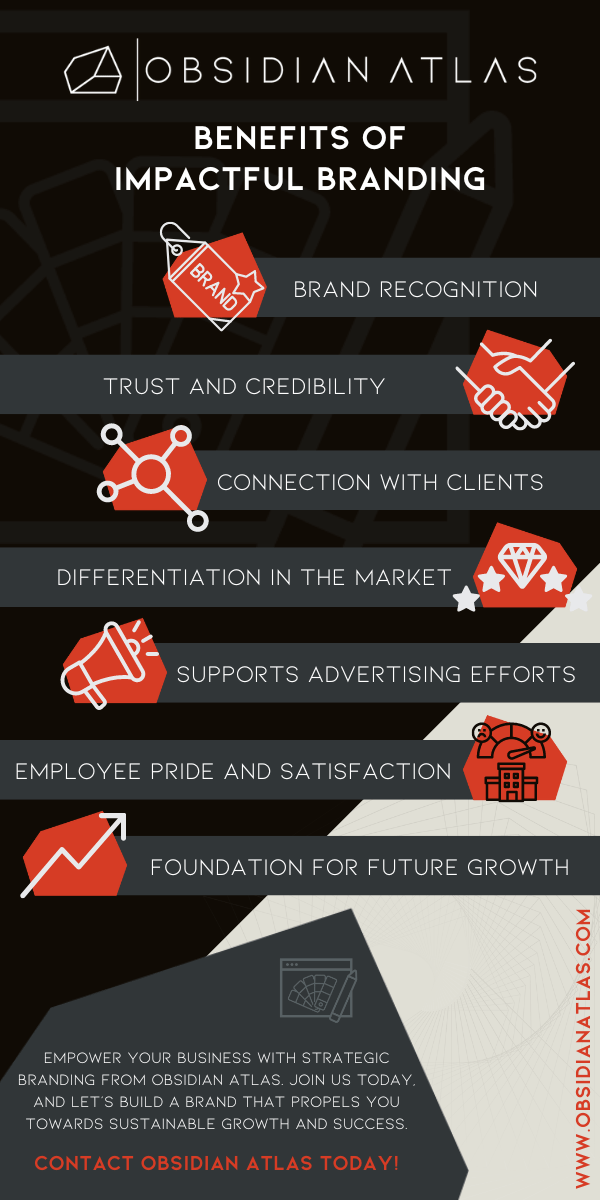 OBSIDIAN ATLAS

BENEFITS OF IMPACTFUL BRANDING

BRAND

BRAND RECOGNITION

TRUST AND CREDIBILITY

CONNECTION WITH CLIENTS

DIFFERENTIATION IN THE MARKET

SUPPORTS ADVERTISING EFFORTS

EMPLOYEE PRIDE AND SATISFACTION

FOUNDATION FOR FUTURE GROWTH

EMPOWER YOUR BUSINESS WITH STRATEGIC BRANDING FROM OBSIDIAN ATLAS. JOIN US TODAY, AND LET'S BUILD A BRAND THAT PROPELS YOU TOWARDS SUSTAINABLE GROWTH AND SUCCESS.

CONTACT OBSIDIAN ATLAS TODAY!

WWW.OBSIDIANATLAS.COM